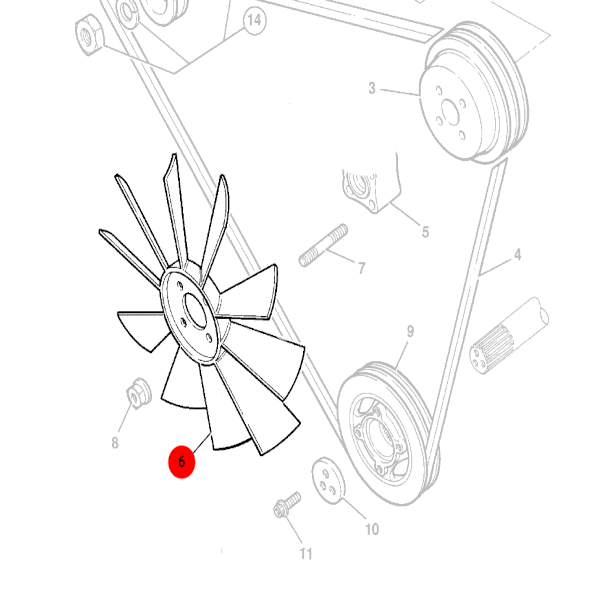 14
3
5
7
4
9
8
6
10
11